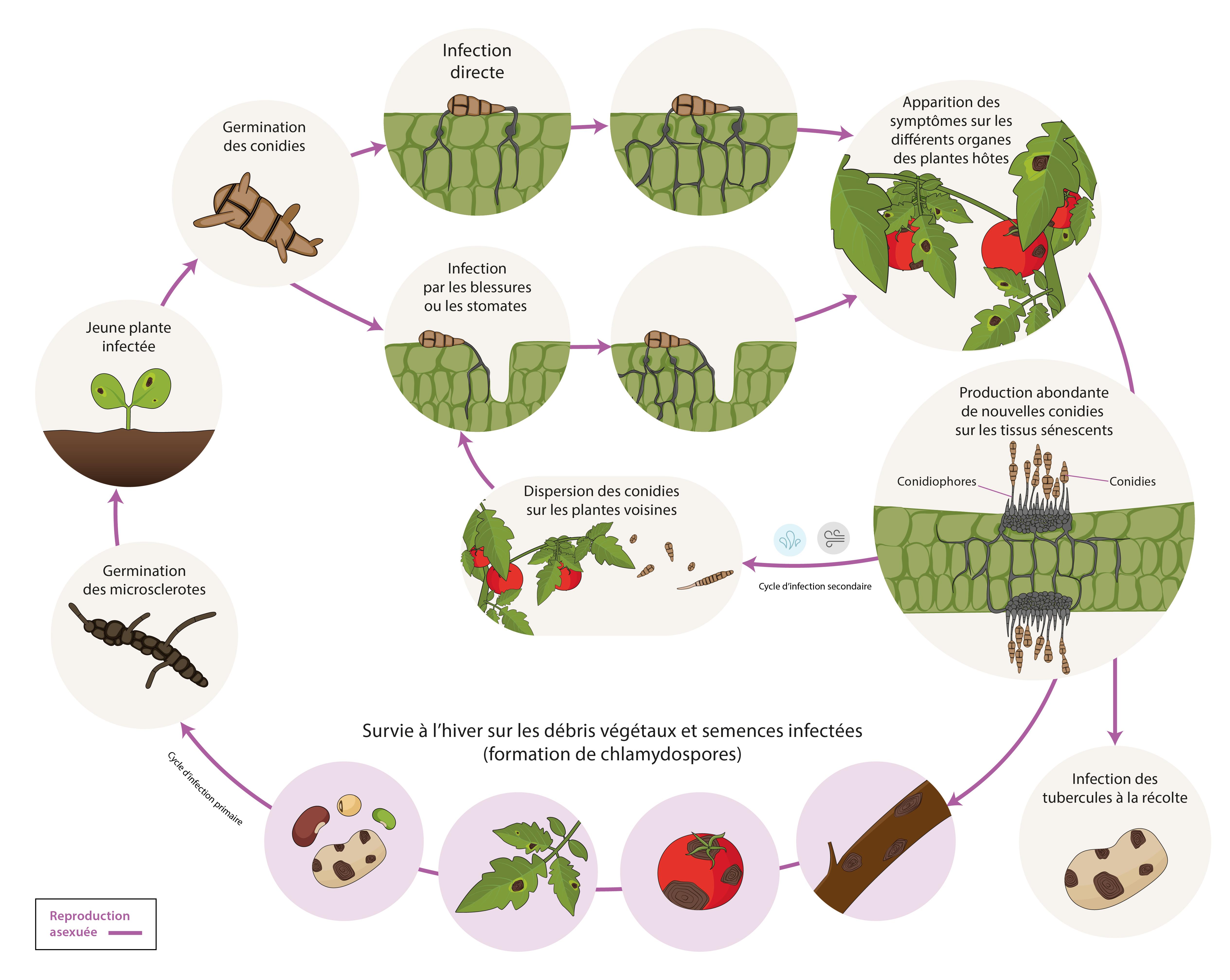 Infection directe

Germination des conidies

Apparition des symptômes sur les différents organes des plantes hôtes

Infection par les blessures ou les stomates

Jeune plante infectée

Production abondante de nouvelles conidies sur les tissus sénescents

Conidiophores

Conidies

Dispersion des conidies sur les plantes voisines

Cycle d'infection secondaire

Germination des microsclerotes

Survie à l'hiver sur les débris végétaux et semences infectées (formation de chlamydospores)

Cycle d'infection primaire

Infection des tubercules à la récolte

Reproduction asexuée