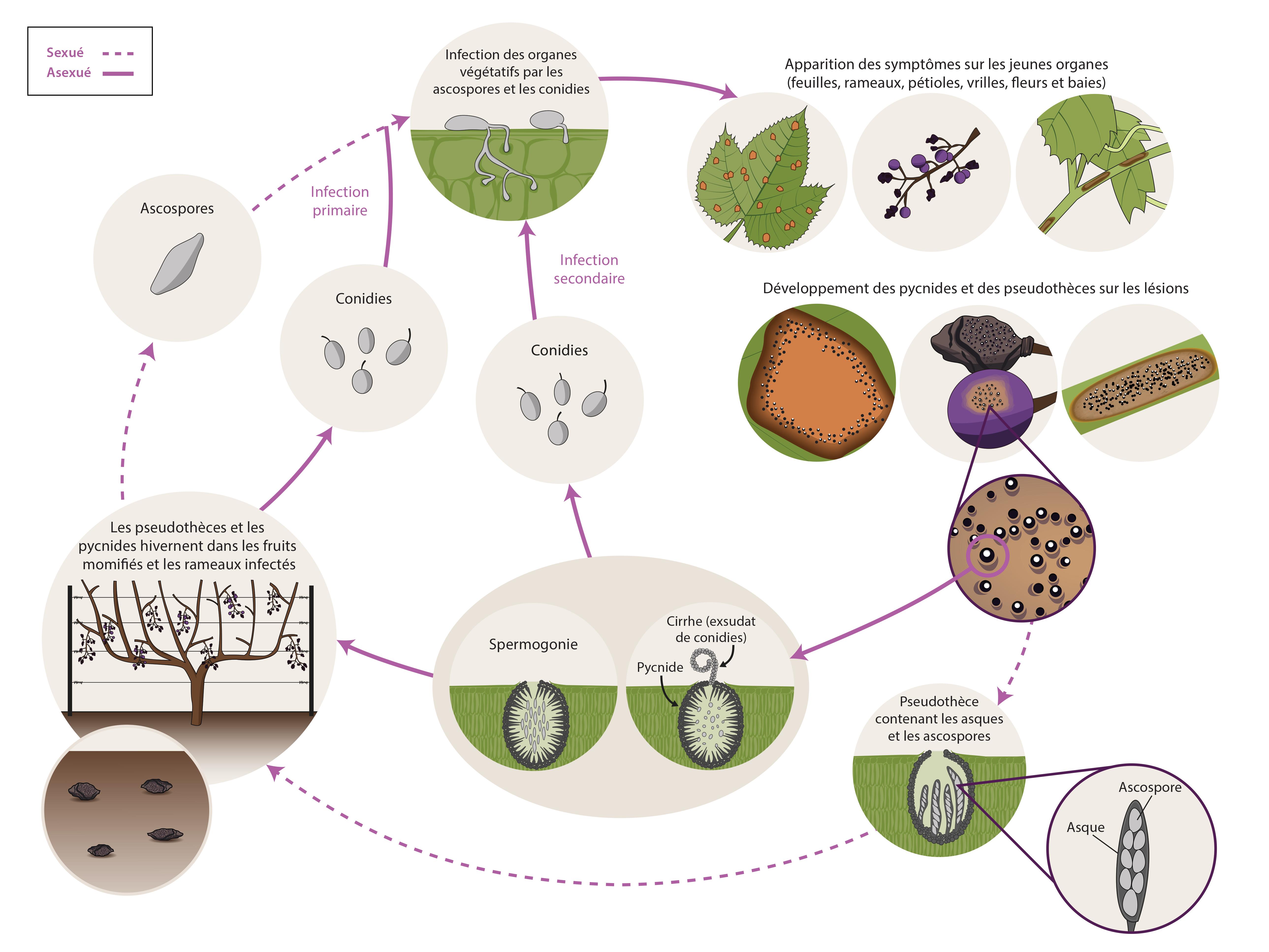 Sexué
Asexué

Infection des organes végétatifs par les ascospores et les conidies

Apparition des symptômes sur les jeunes organes (feuilles, rameaux, pétioles, vrilles, fleurs et baies)

Ascospores

Infection primaire

Conidies

Infection secondaire

Conidies

Développement des pycnides et des pseudothèces sur les lésions

Les pseudothèces et les pycnides hivernent dans les fruits momifiés et les rameaux infectés

Spermogonie

Cirrhe (exsudat de conidies)

Pycnide

Pseudothèce contenant les asques et les ascospores

Ascospore

Asque